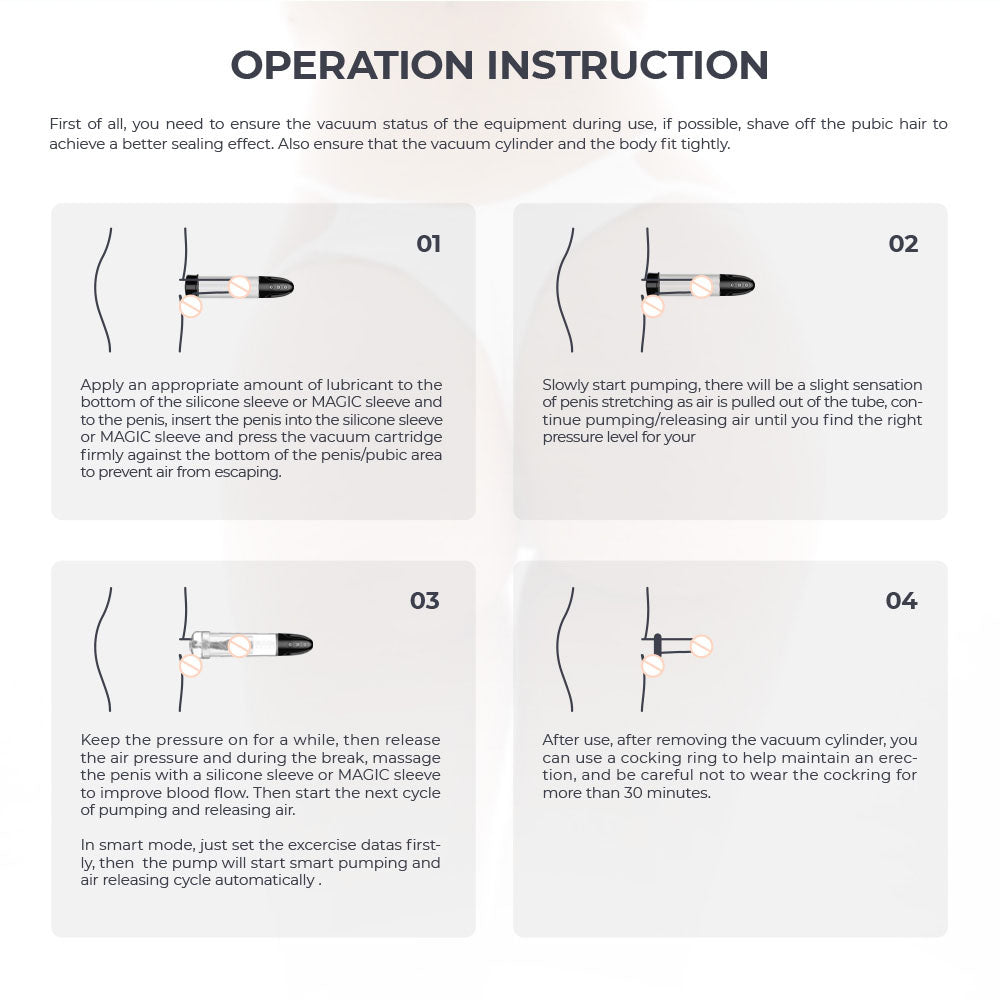 OPERATION INSTRUCTION

First of all, you need to ensure the vacuum status of the equipment during use, if possible, shave off the pubic hair to achieve a better sealing effect. Also ensure that the vacuum cylinder and the body fit tightly.

01

Apply an appropriate amount of lubricant to the bottom of the silicone sleeve or MAGIC sleeve and to the penis, insert the penis into the silicone sleeve or MAGIC sleeve and press the vacuum cartridge firmly against the bottom of the penis/pubic area to prevent air from escaping.

02

Slowly start pumping, there will be a slight sensation of penis stretching as air is pulled out of the tube, continue pumping/releasing air until you find the right pressure level for your

03

Keep the pressure on for a while, then release the air pressure and during the break, massage the penis with a silicone sleeve or MAGIC sleeve to improve blood flow. Then start the next cycle of pumping and releasing air.

In smart mode, just set the excercise datas firstly, then the pump will start smart pumping and air releasing cycle automatically .

04

After use, after removing the vacuum cylinder, you can use a cocking ring to help maintain an erection, and be careful not to wear the cockring for more than 30 minutes.