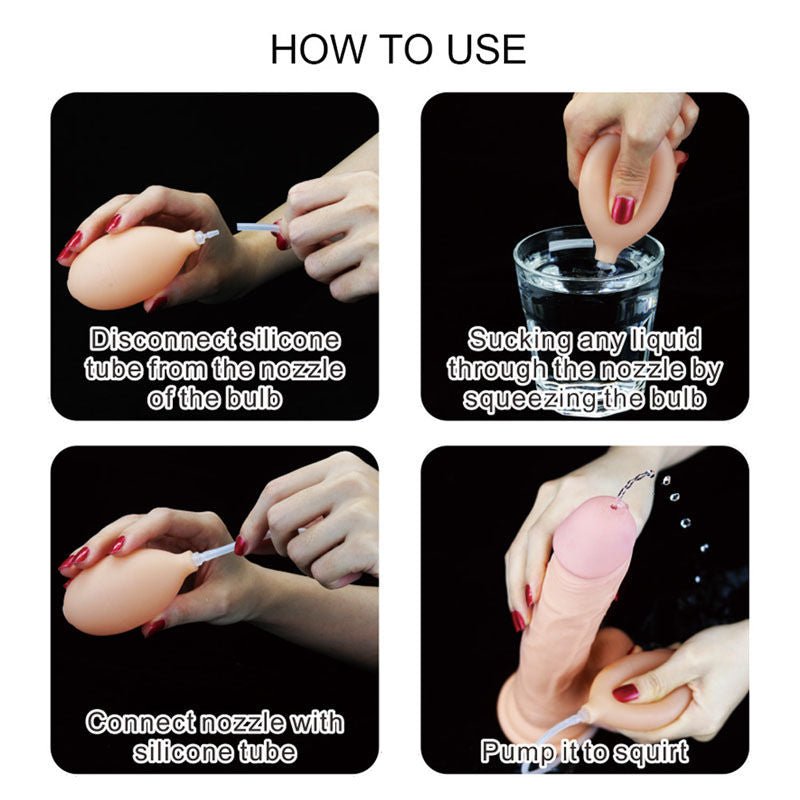 HOW TO USE

Disconnect silicone tube from the nozzle of the bulb

Sucking any liquid through the nozzle by squeezing the bulb

Connect nozzle with silicone tube

Pump it to squirt